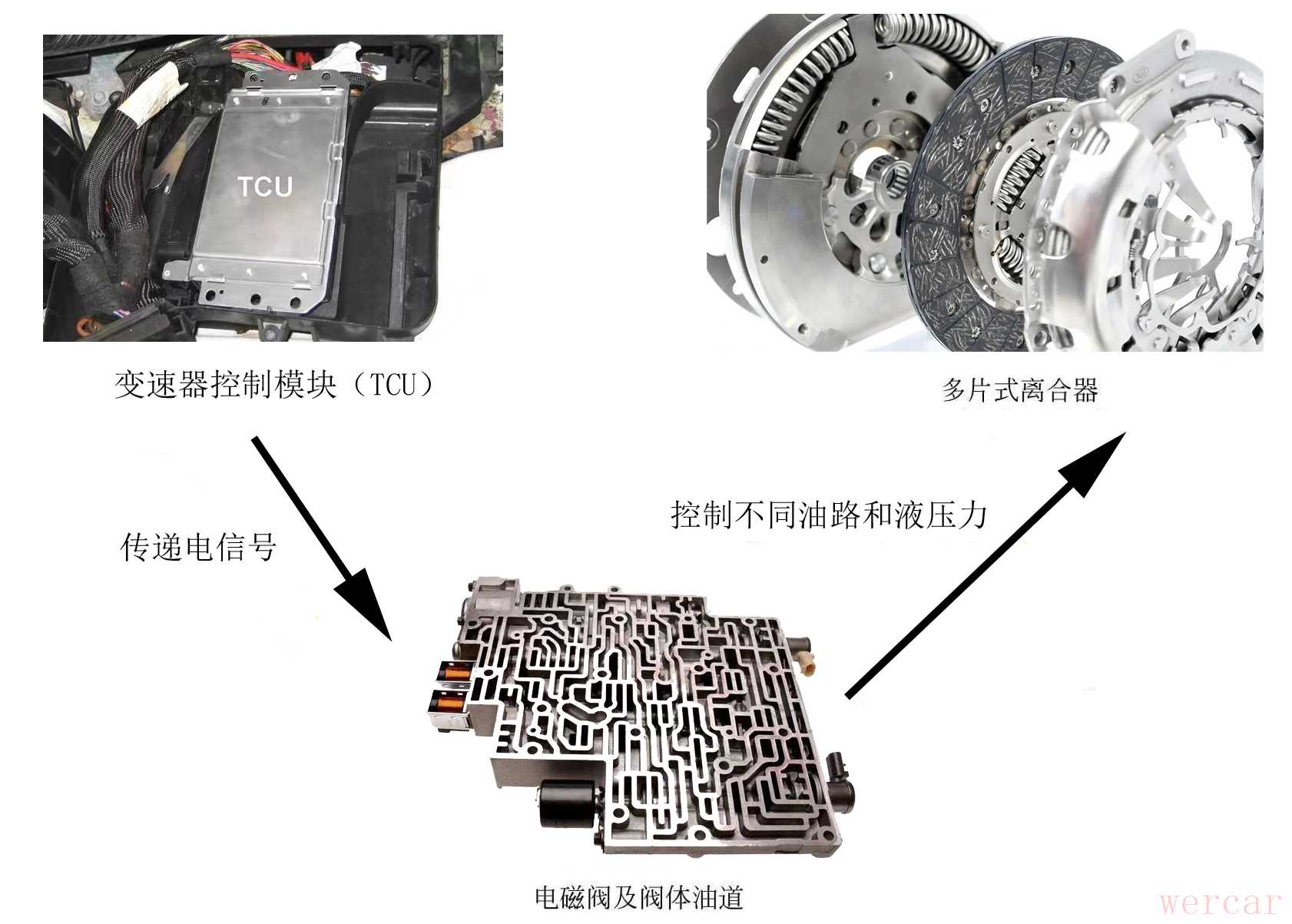 TCU

变速器控制模块（TCU）

多片式离合器

传递电信号

控制不同油路和液压力

电磁阀及阀体油道

wercar