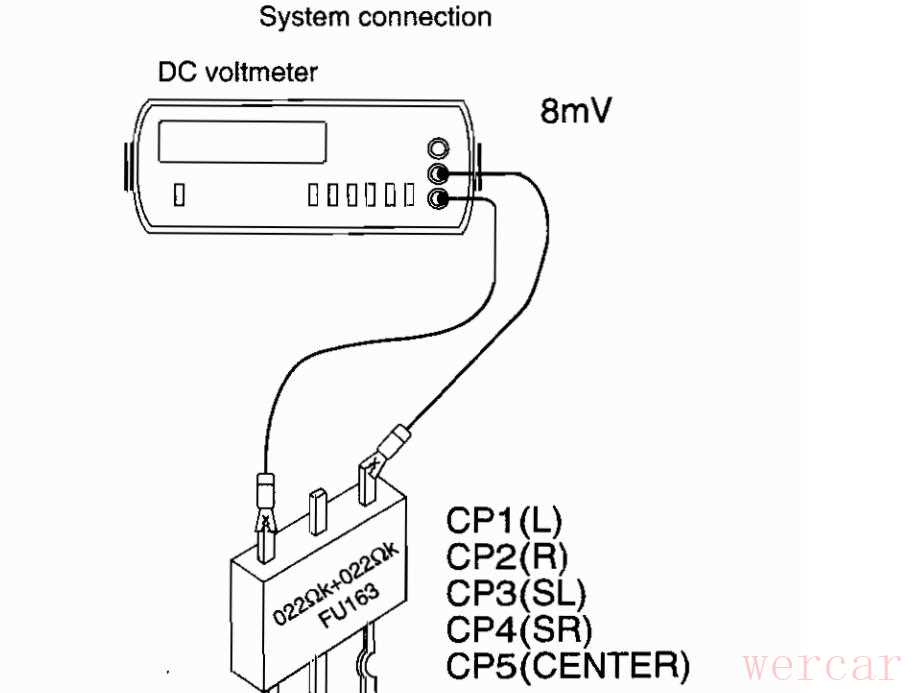 System connection

DC voltmeter

8mV

022Ωk+022Ωk
FU163

CP1(L)
CP2(R)
CP3(SL)
CP4(SR)
CP5(CENTER)

wercar