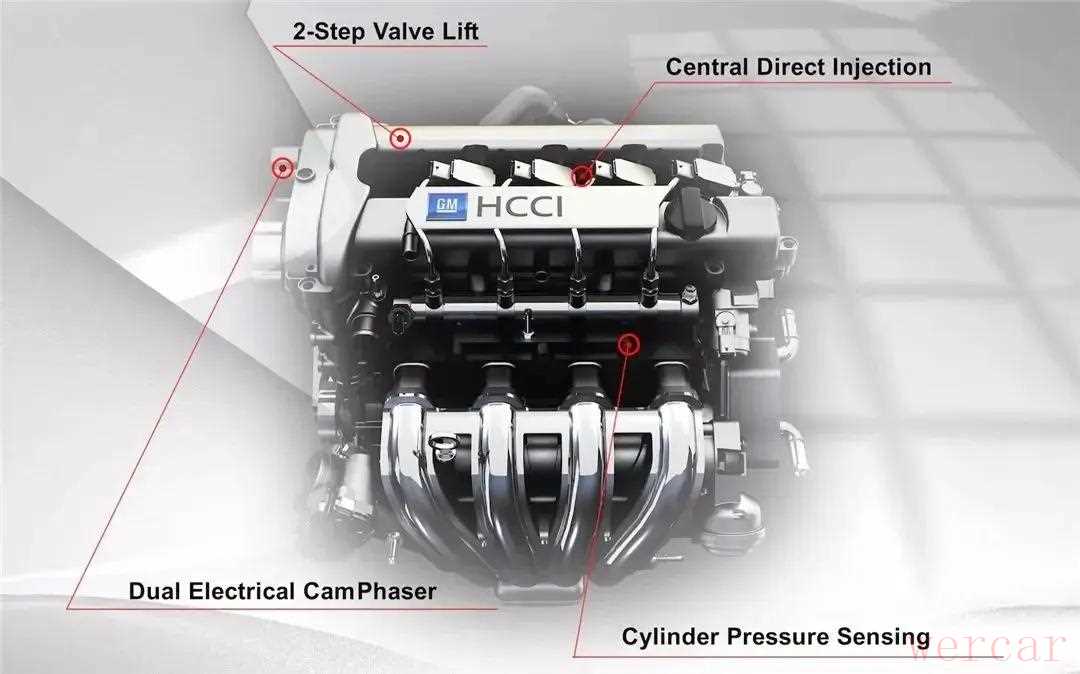 2-Step Valve Lift

Central Direct Injection

GM HCCI

Dual Electrical CamPhaser

Cylinder Pressure Sensing

wercar