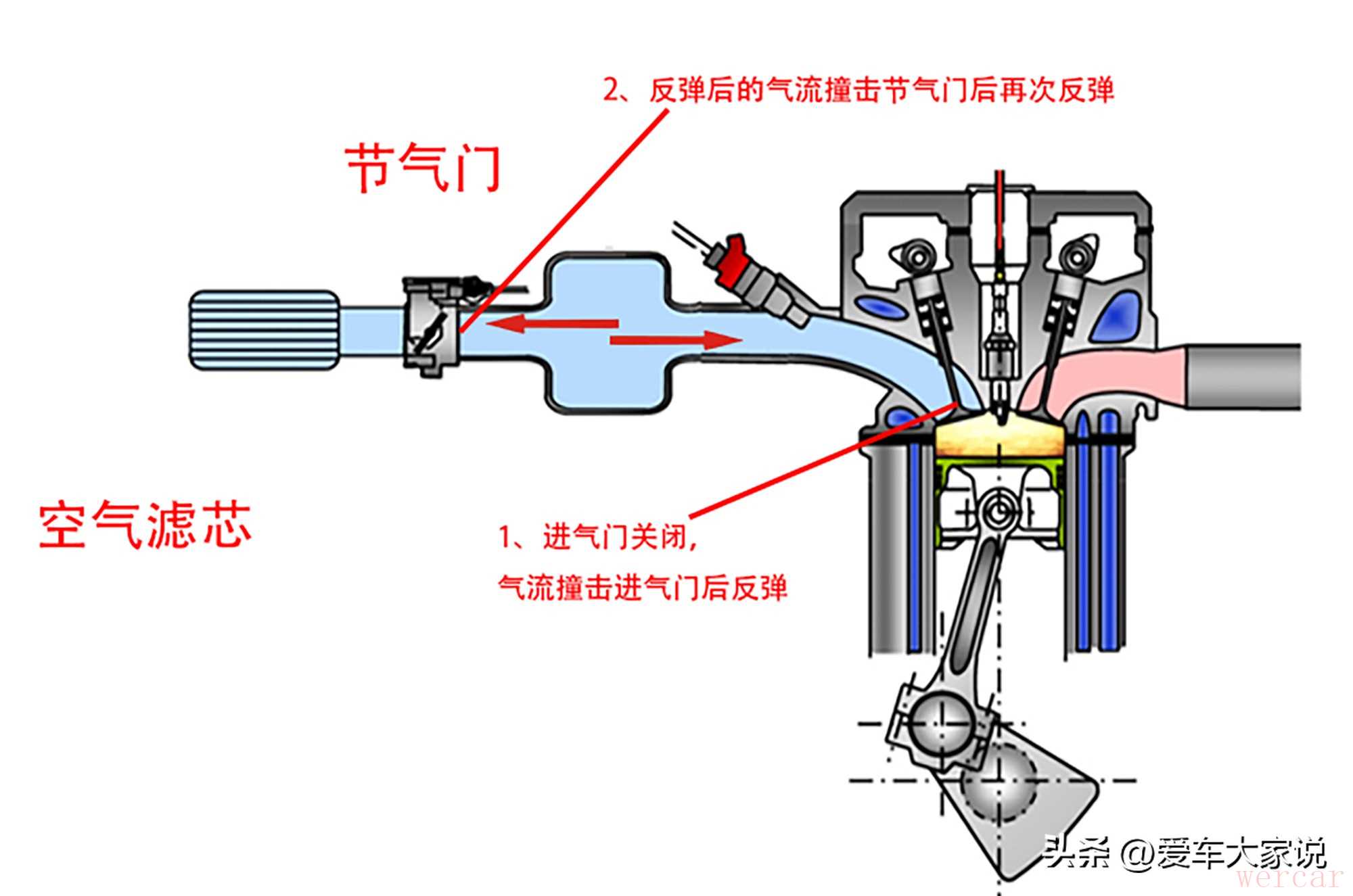 2、反弹后的气流撞击节气门后再次反弹

节气门

空气滤芯

1、进气门关闭，
气流撞击进气门后反弹

头条 @爱车大家说
wercar