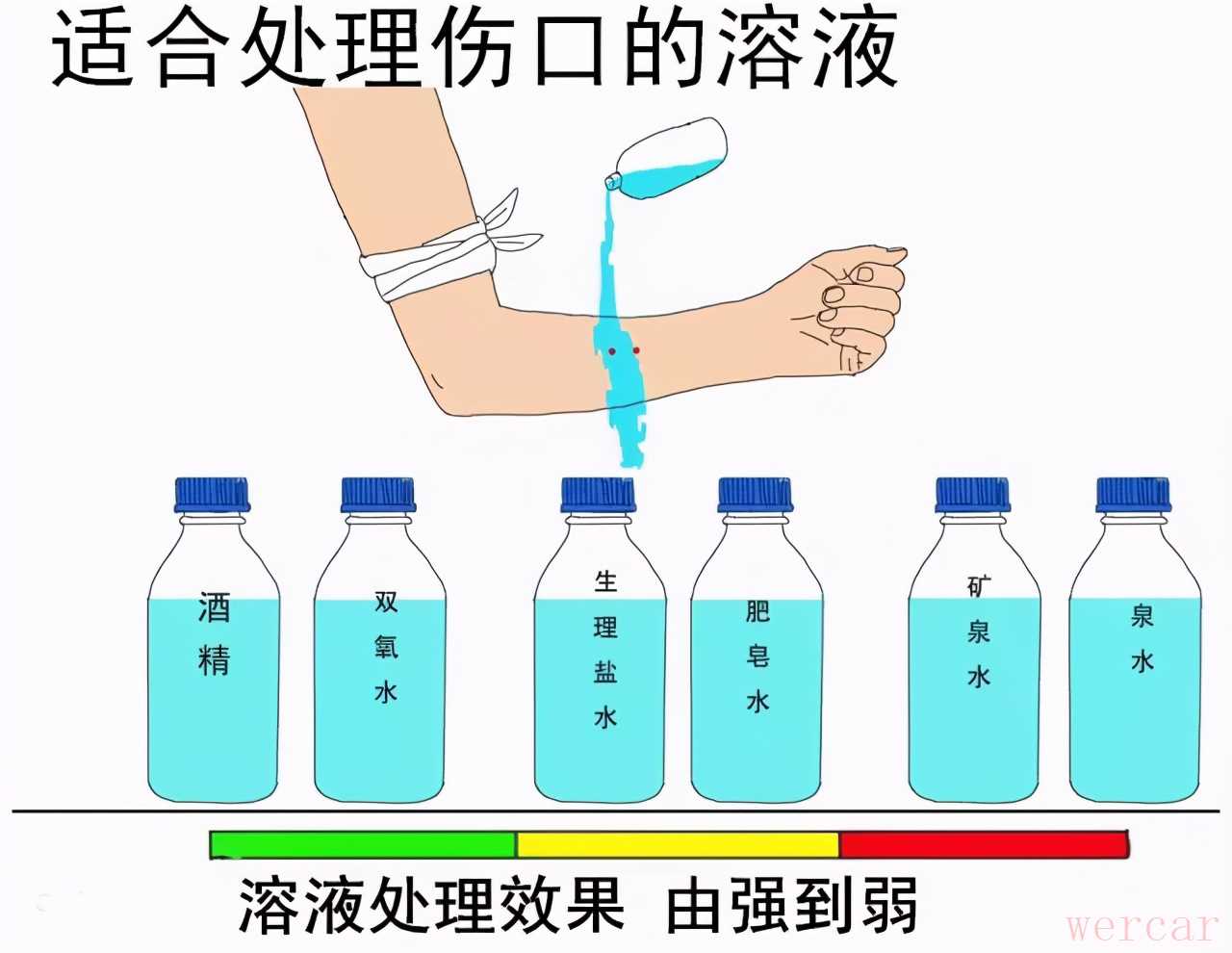 适合处理伤口的溶液

酒精

双氧水

生理盐水

肥皂水

矿泉水

泉水

溶液处理效果 由强到弱

wercar