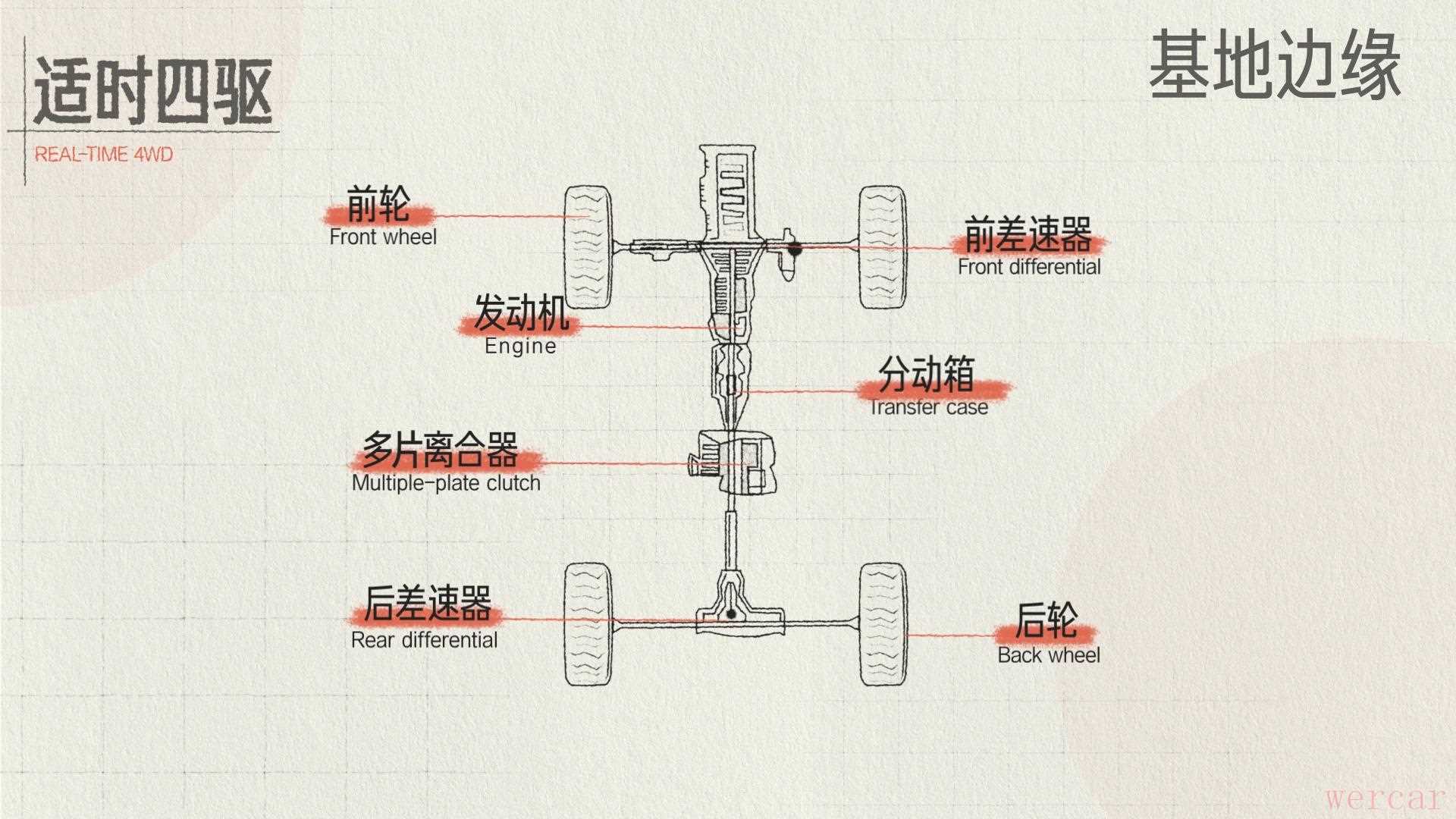 适时四驱
REAL-TIME 4WD

基地边缘

前轮
Front wheel

前差速器
Front differential

发动机
Engine

分动箱
Transfer case

多片离合器
Multiple-plate clutch

后差速器
Rear differential

后轮
Back wheel

wercar