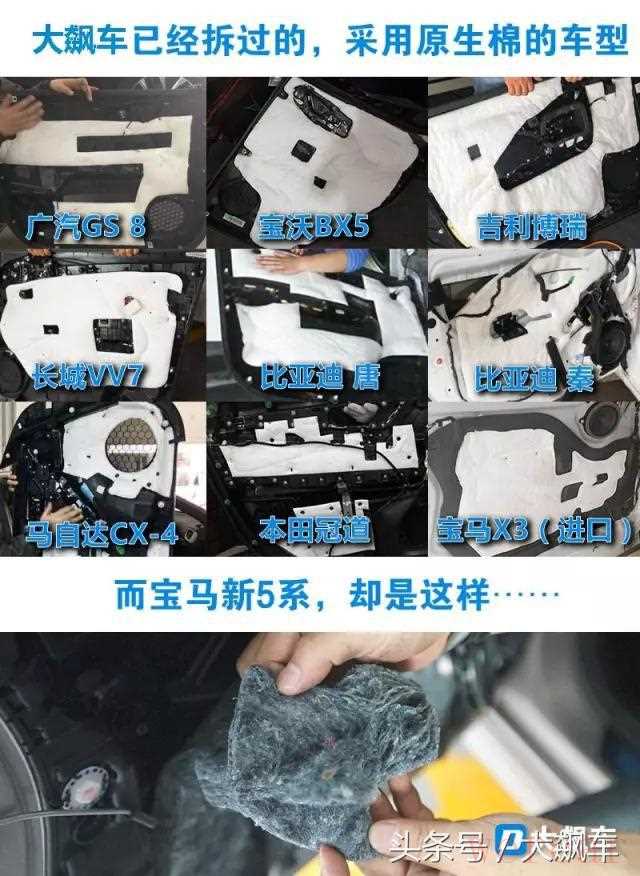 大飙车已经拆过的，采用原生棉的车型

广汽GS 8

宝沃BX5

吉利博瑞

长城VV7

比亚迪 唐

比亚迪 秦

马自达CX-4

本田冠道

宝马X3（进口）

而宝马新5系，却是这样……

头条号 / 大飙车