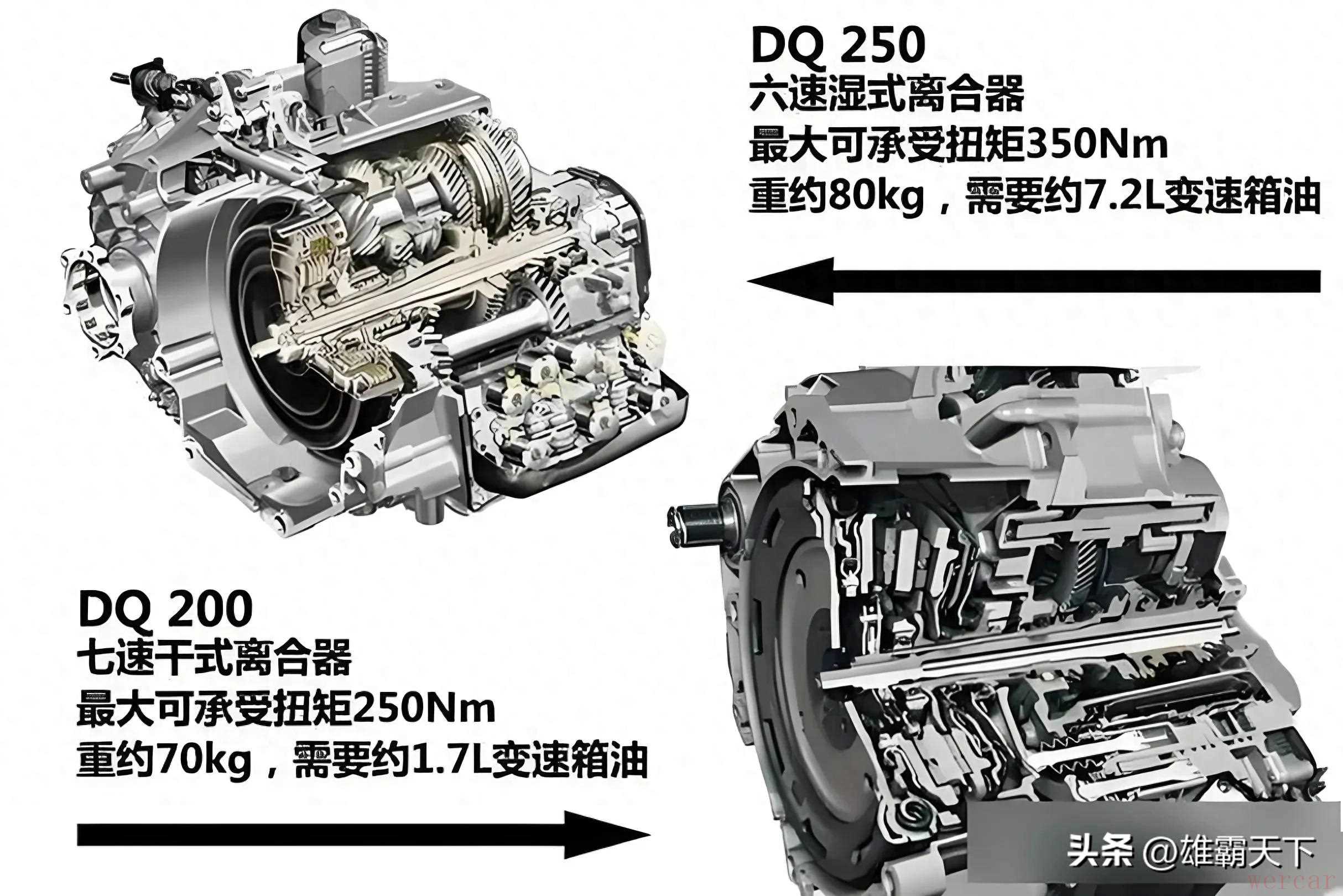 DQ 250
六速湿式离合器
最大可承受扭矩350Nm
重约80kg，需要约7.2L变速箱油

DQ 200
七速干式离合器
最大可承受扭矩250Nm
重约70kg，需要约1.7L变速箱油

头条 @雄霸天下
wercar