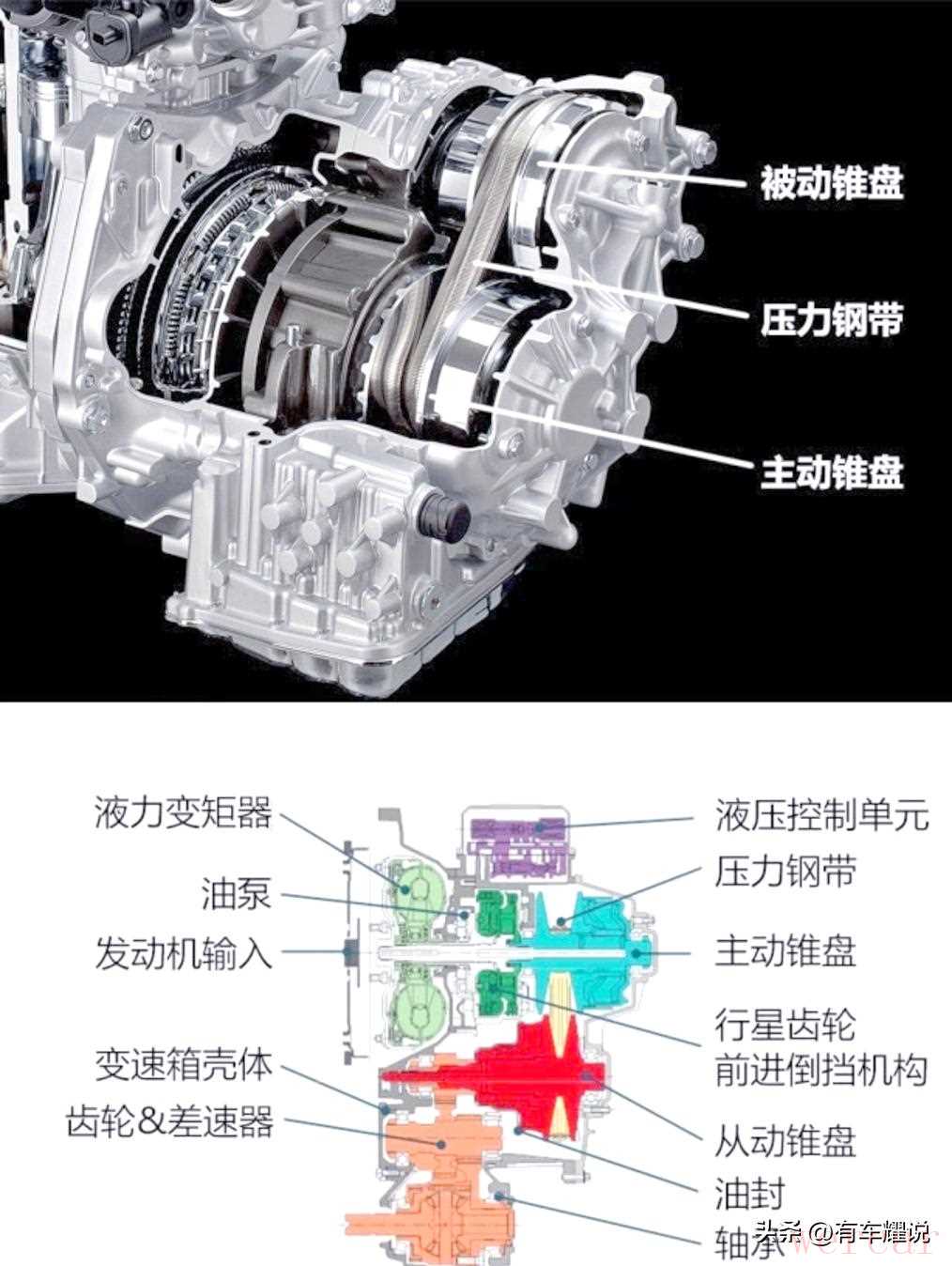 被动锥盘
压力钢带
主动锥盘

液力变矩器
油泵
发动机输入
变速箱壳体
齿轮&差速器

液压控制单元
压力钢带
主动锥盘
行星齿轮
前进倒挡机构
从动锥盘
油封
轴承

头条 @有车耀说