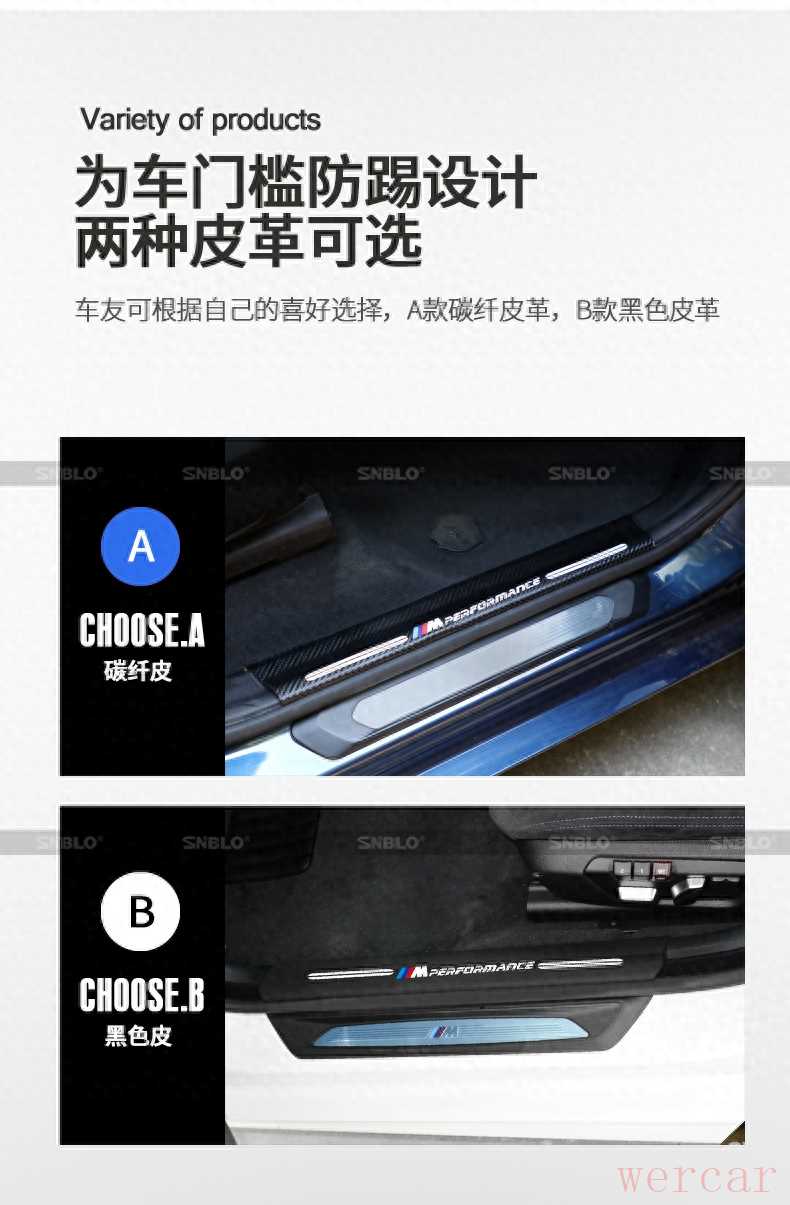 Variety of products

为车门槛防踢设计
两种皮革可选

车友可根据自己的喜好选择，A款碳纤皮革，B款黑色皮革

SNBLO® SNBLO® SNBLO® SNBLO® SNBLO®

A

CHOOSE.A
碳纤皮

M PERFORMANCE

SNBLO® SNBLO® SNBLO® SNBLO® SNBLO®

B

CHOOSE.B
黑色皮

M PERFORMANCE

M

wercar