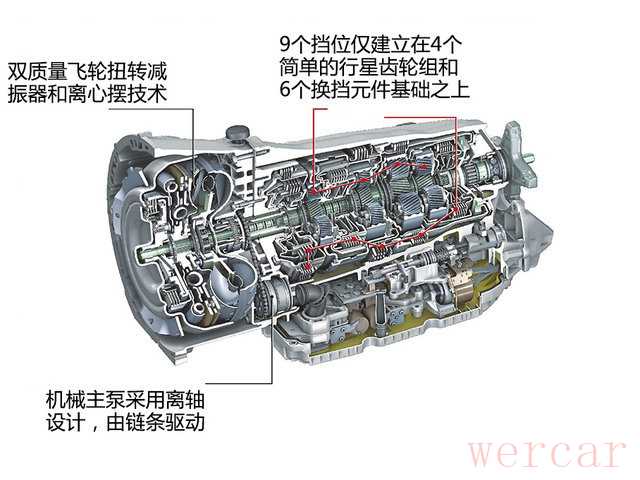 双质量飞轮扭转减振器和离心摆技术

9个挡位仅建立在4个简单的行星齿轮组和6个换挡元件基础之上

机械主泵采用离轴设计，由链条驱动

wercar