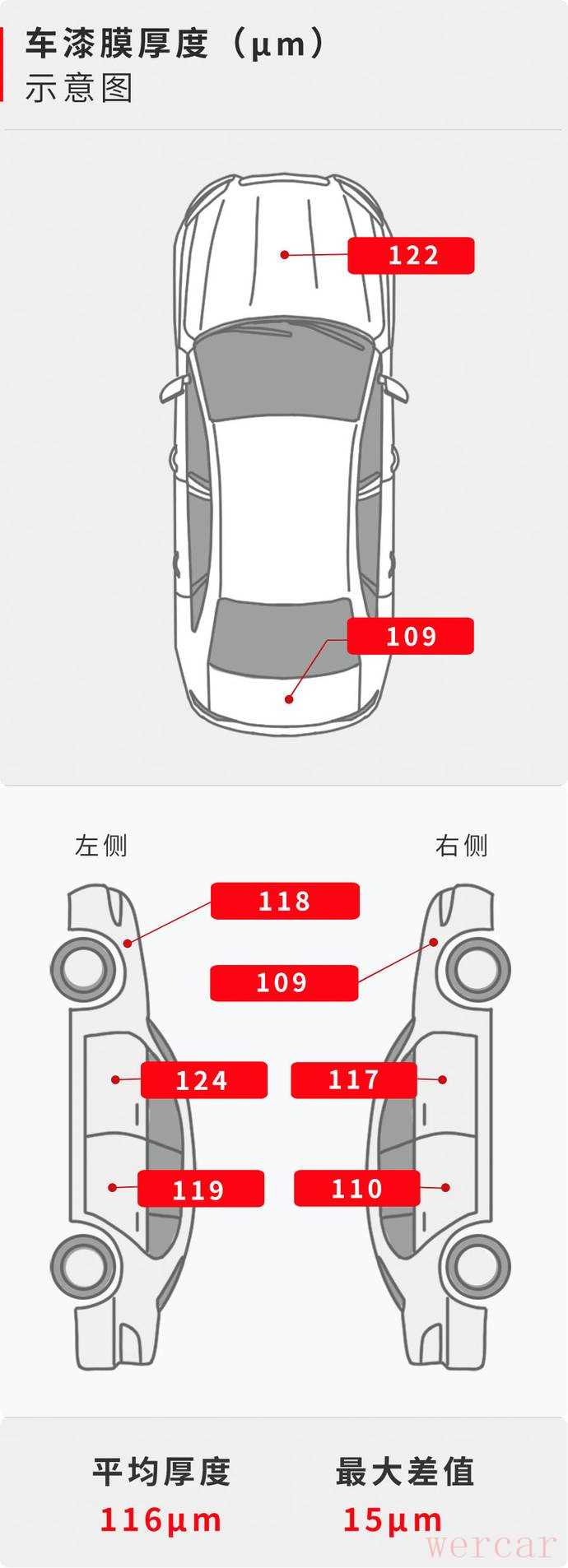 车漆膜厚度（μm）
示意图

122

109

左侧

右侧

118

109

124

117

119

110

平均厚度
116μm

最大差值
15μm

wercar