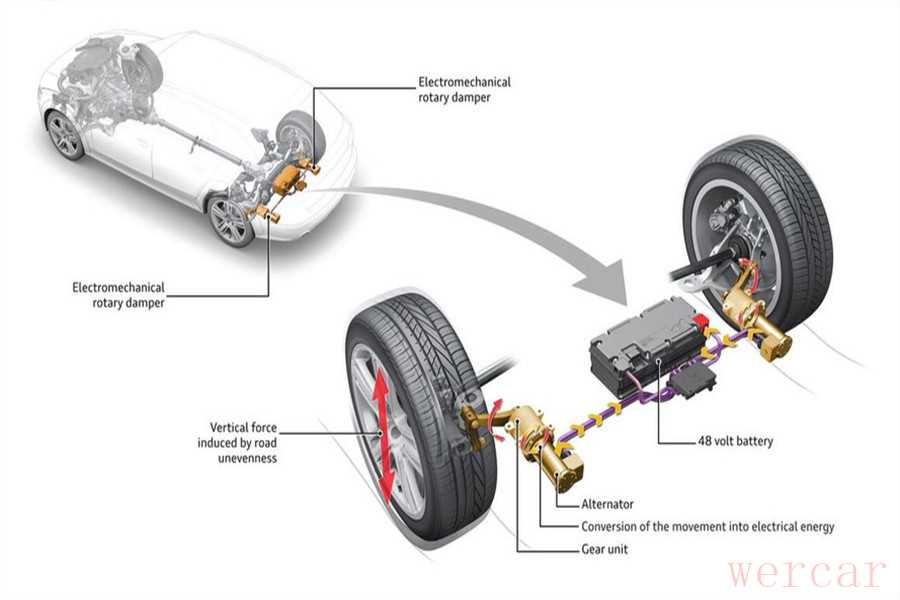 Electromechanical rotary damper

Electromechanical rotary damper

Vertical force induced by road unevenness

48 volt battery

Alternator

Conversion of the movement into electrical energy

Gear unit

wercar